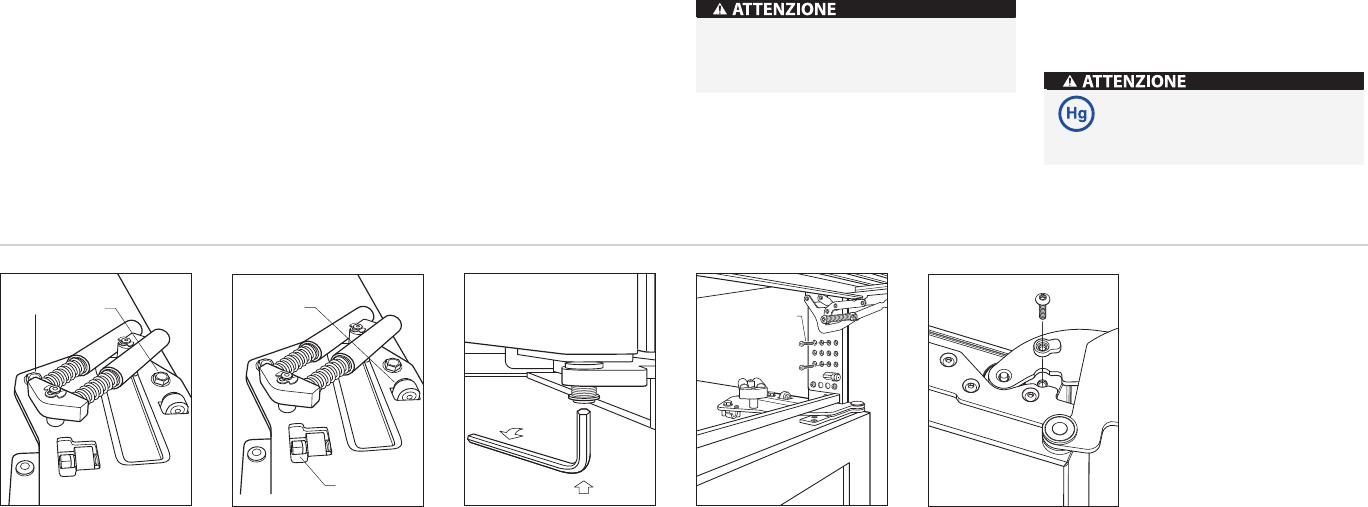 ATTENZIONE

ATTENZIONE

Hg